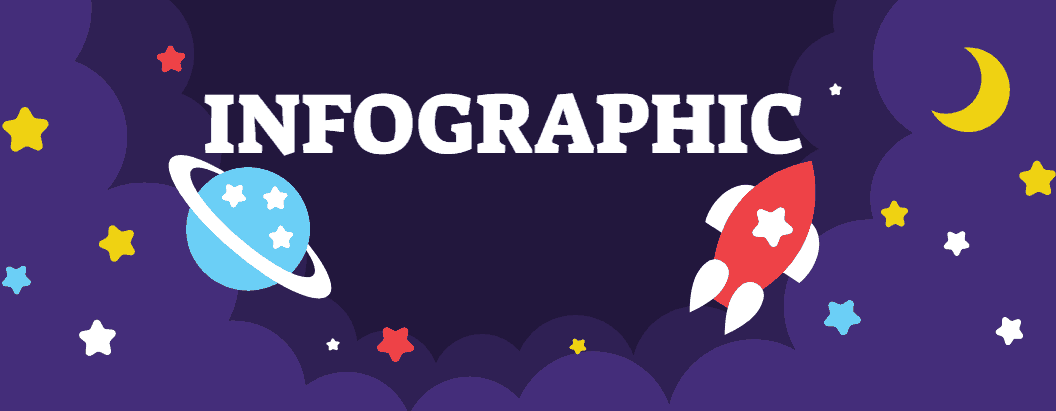 INFOGRAPHIC