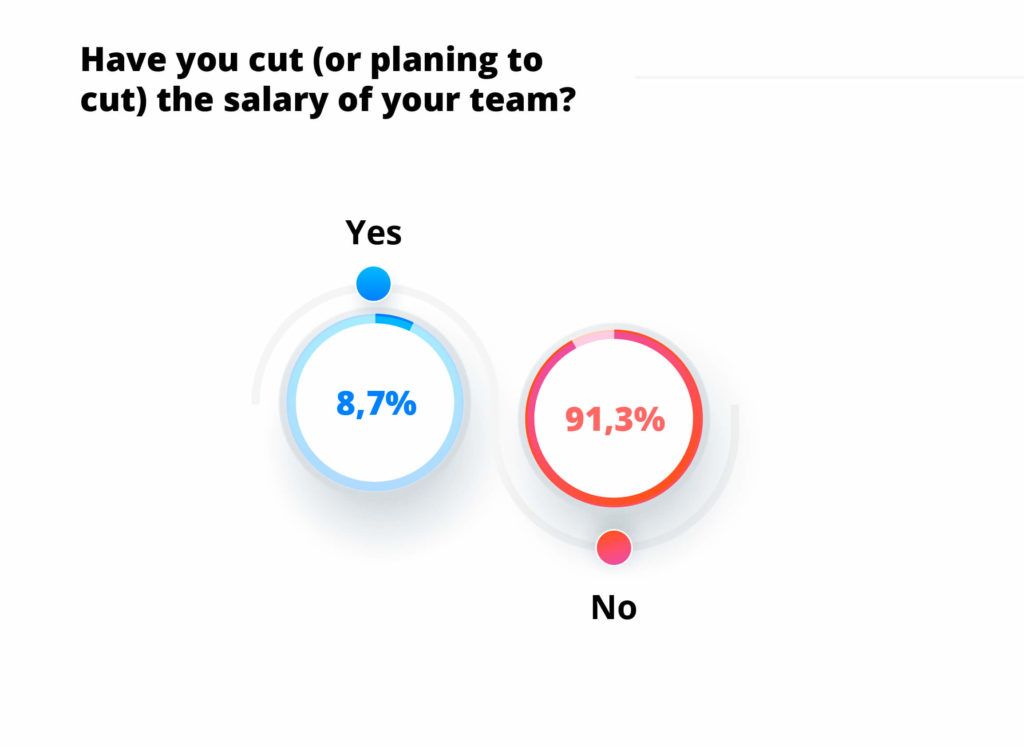 Have you cut (or planing to cut) the salary of your team?

Yes

8,7%

91,3%

No