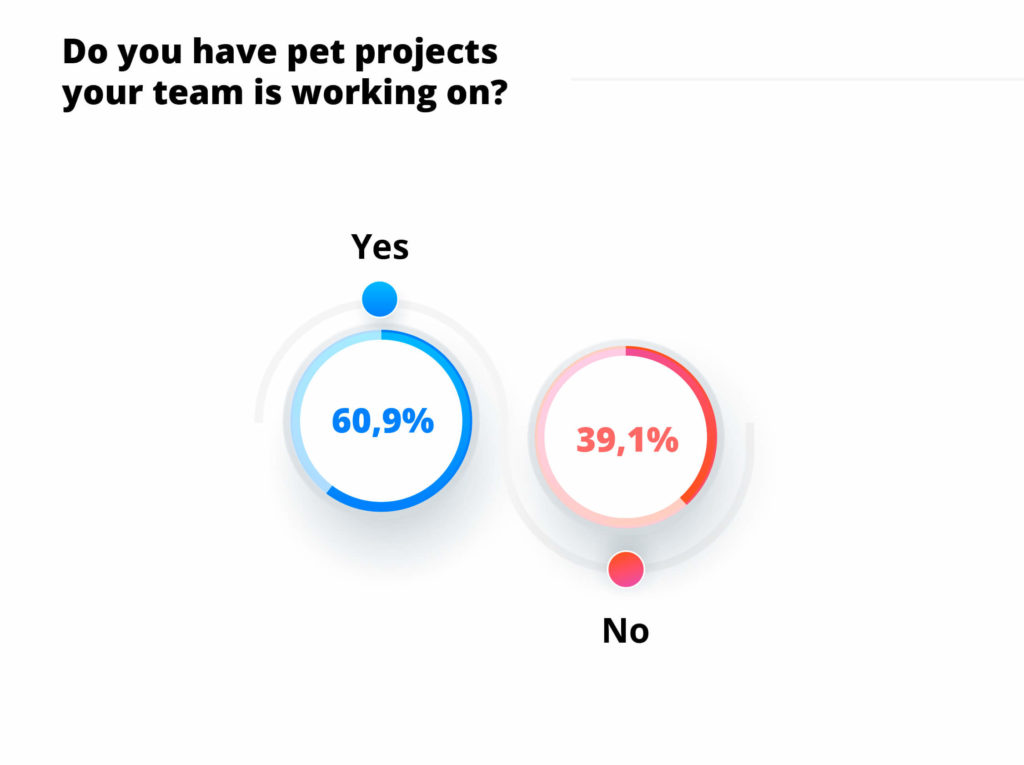 Do you have pet projects your team is working on?

Yes

60,9%

39,1%

No