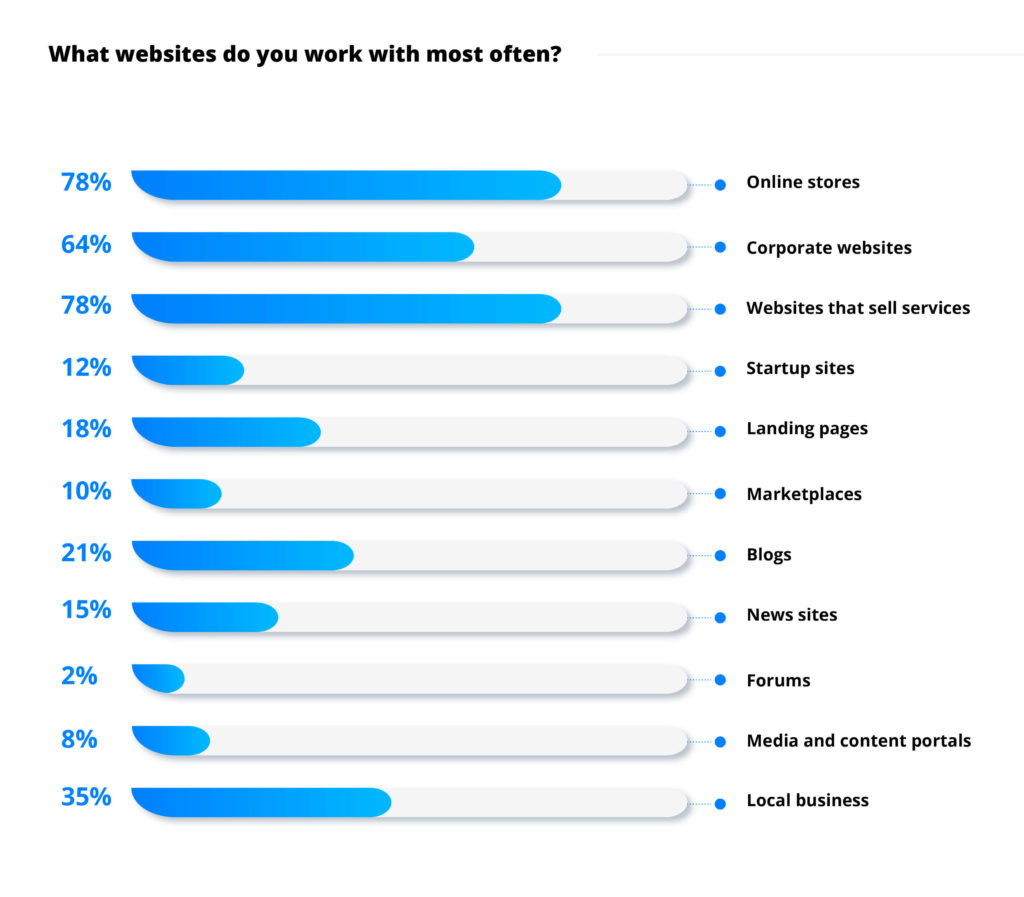 What websites do you work with most often?

78% Online stores
64% Corporate websites
78% Websites that sell services
12% Startup sites
18% Landing pages
10% Marketplaces
21% Blogs
15% News sites
2% Forums
8% Media and content portals
35% Local business