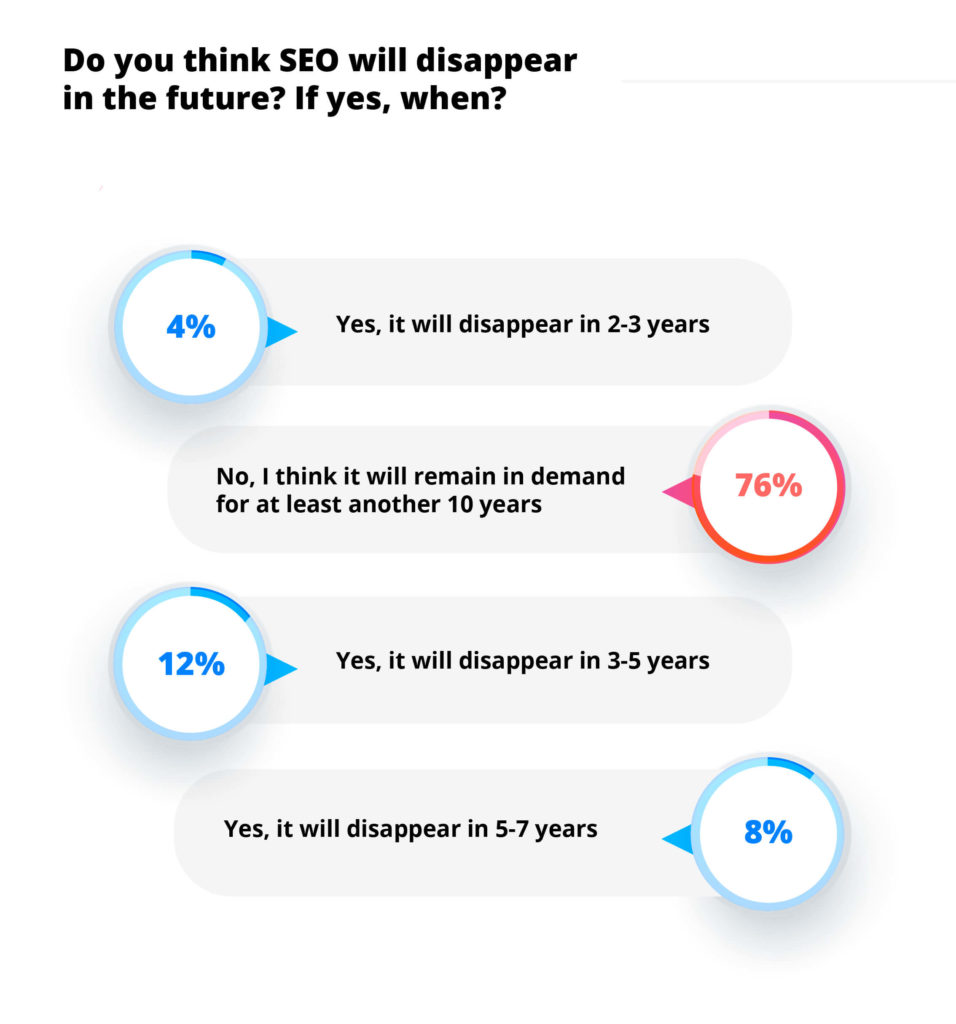 Do you think SEO will disappear in the future? If yes, when?

4%

Yes, it will disappear in 2-3 years

No, I think it will remain in demand for at least another 10 years

76%

12%

Yes, it will disappear in 3-5 years

Yes, it will disappear in 5-7 years

8%