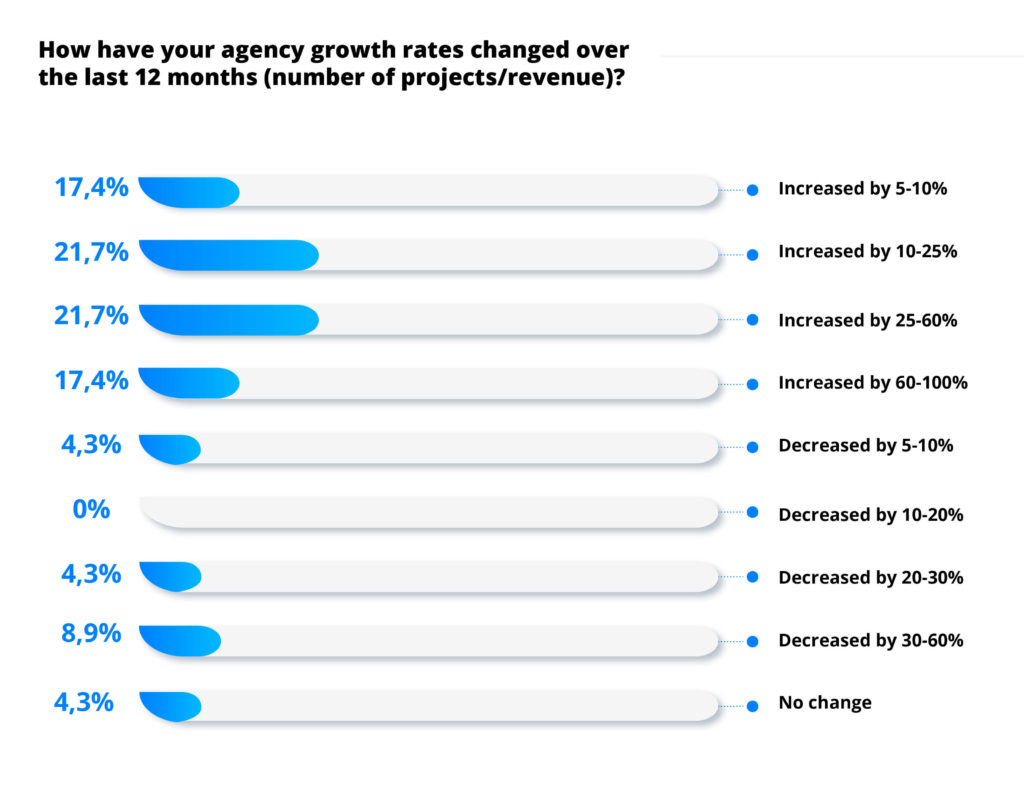 How have your agency growth rates changed over the last 12 months (number of projects/revenue)?

17,4% Increased by 5-10%

21,7% Increased by 10-25%

21,7% Increased by 25-60%

17,4% Increased by 60-100%

4,3% Decreased by 5-10%

0% Decreased by 10-20%

4,3% Decreased by 20-30%

8,9% Decreased by 30-60%

4,3% No change