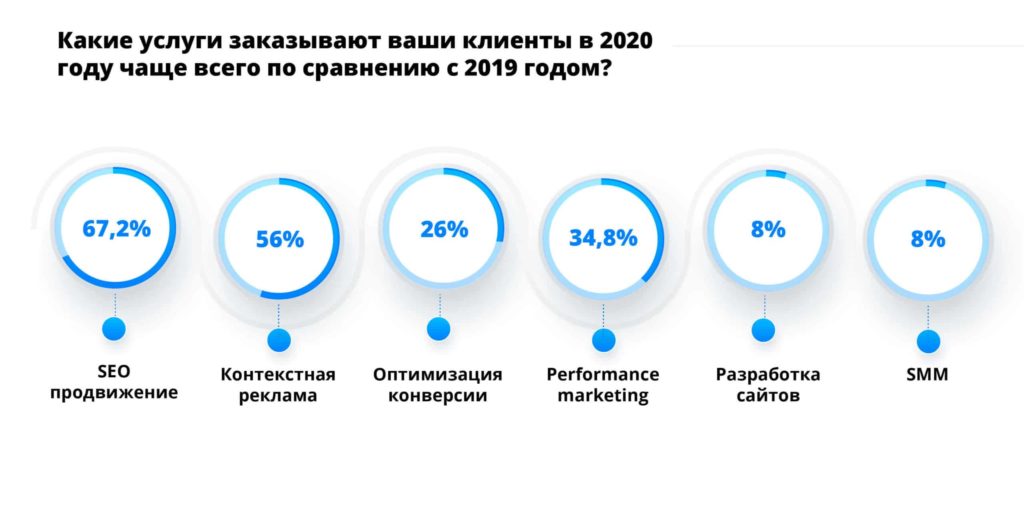 Какие услуги заказывают ваши клиенты в 2020 году чаще всего по сравнению с 2019 годом?

67,2%
SEO продвижение

56%
Контекстная реклама

26%
Оптимизация конверсии

34,8%
Performance marketing

8%
Разработка сайтов

8%
SMM