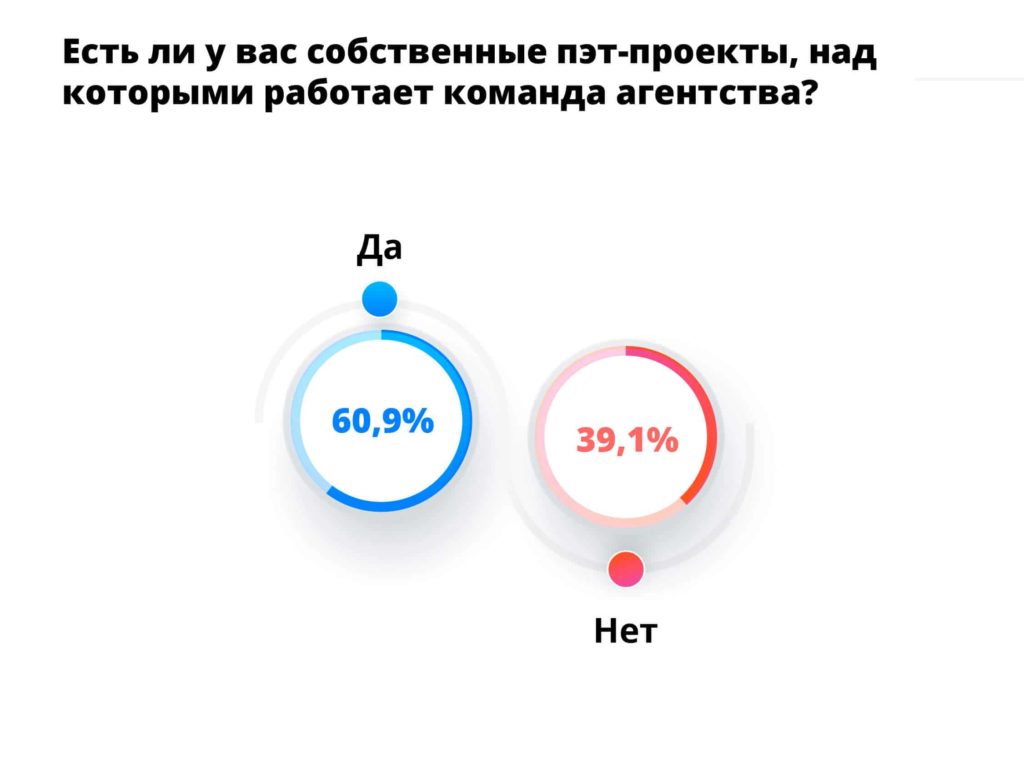 Есть ли у вас собственные пэт-проекты, над которыми работает команда агентства?

Да

60,9%

39,1%

Нет