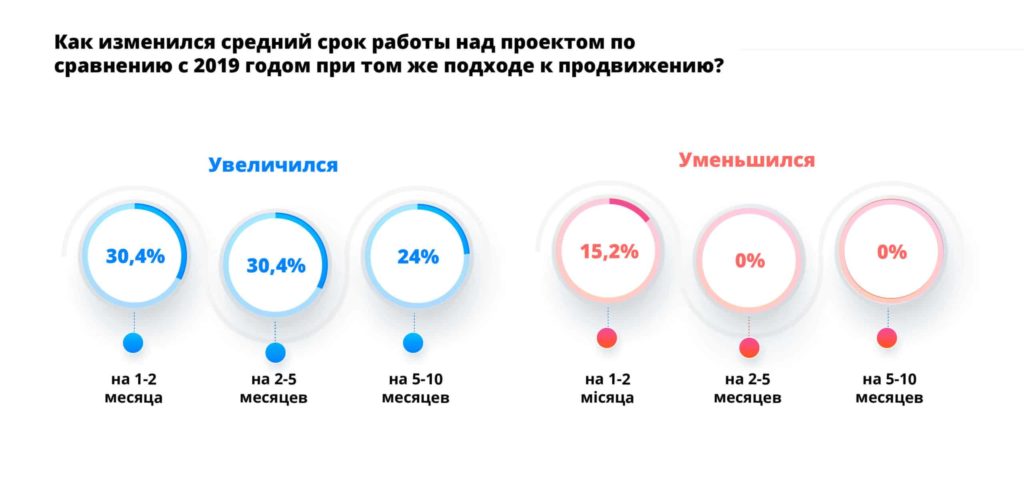 Как изменился средний срок работы над проектом по сравнению с 2019 годом при том же подходе к продвижению?

Увеличился

30,4%

30,4%

24%

на 1-2 месяца

на 2-5 месяцев

на 5-10 месяцев

Уменьшился

15,2%

0%

0%

на 1-2 місяца

на 2-5 месяцев

на 5-10 месяцев