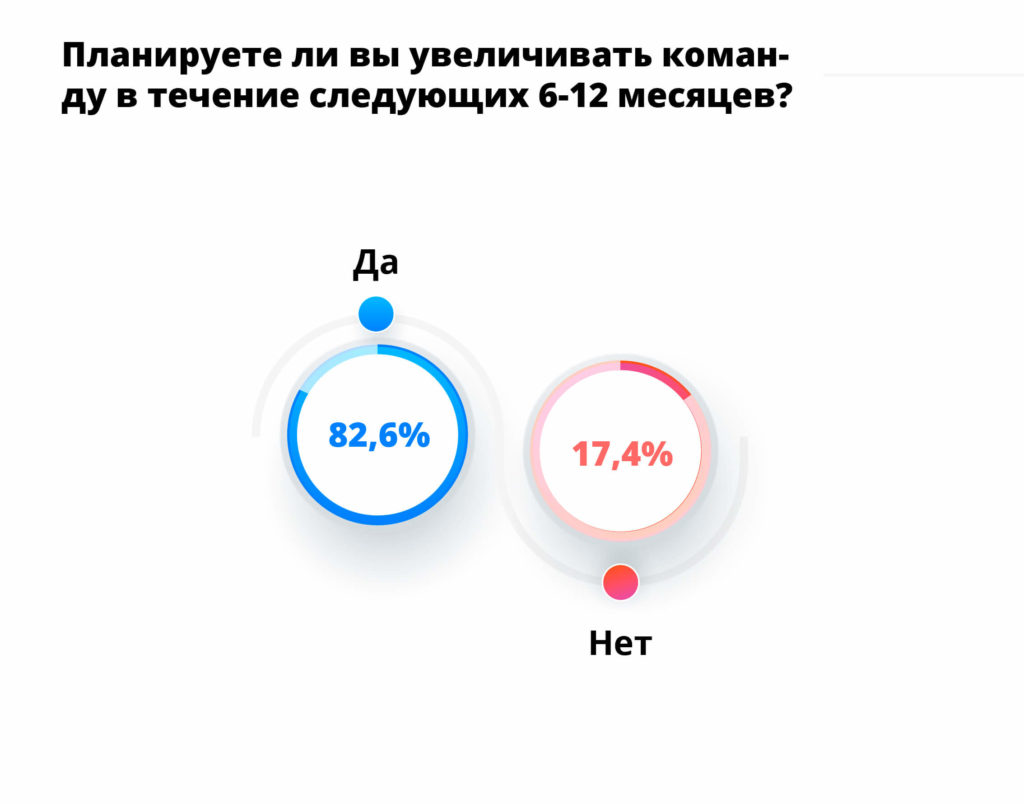 Планируете ли вы увеличивать команду в течение следующих 6-12 месяцев?

Да

82,6%

17,4%

Нет