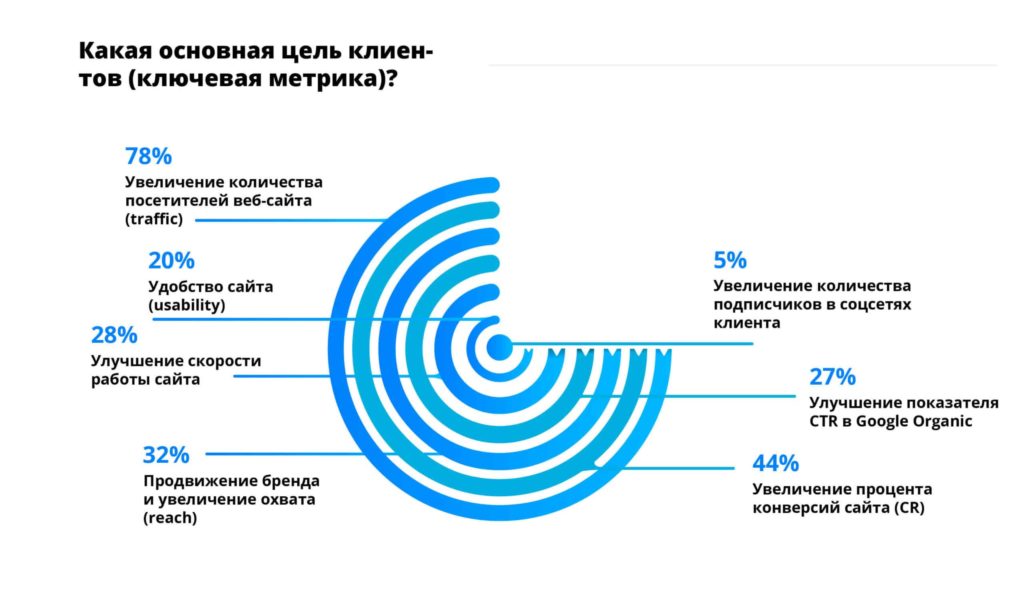 Какая основная цель клиентов (ключевая метрика)?

78%
Увеличение количества посетителей веб-сайта (traffic)

20%
Удобство сайта (usability)

28%
Улучшение скорости работы сайта

32%
Продвижение бренда и увеличение охвата (reach)

5%
Увеличение количества подписчиков в соцсетях клиента

27%
Улучшение показателя CTR в Google Organic

44%
Увеличение процента конверсий сайта (CR)