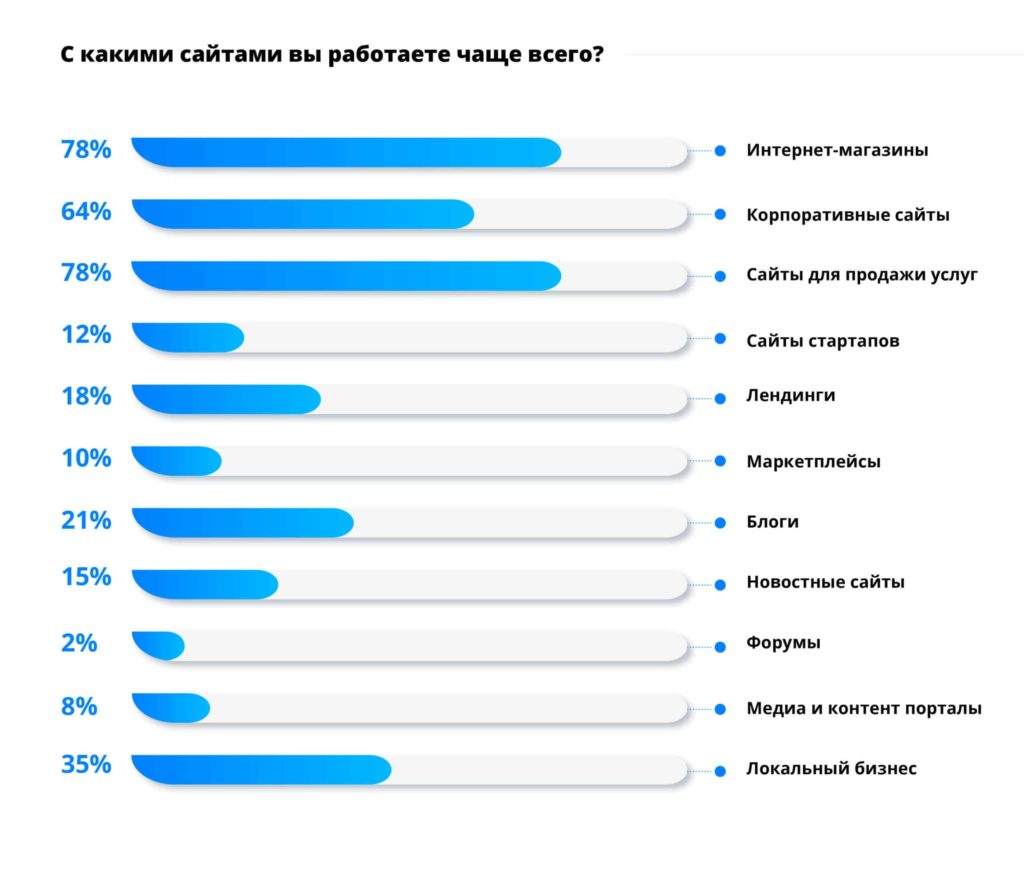 С какими сайтами вы работаете чаще всего?

78% Интернет-магазины
64% Корпоративные сайты
78% Сайты для продажи услуг
12% Сайты стартапов
18% Лендинги
10% Маркетплейсы
21% Блоги
15% Новостные сайты
2% Форумы
8% Медиа и контент порталы
35% Локальный бизнес