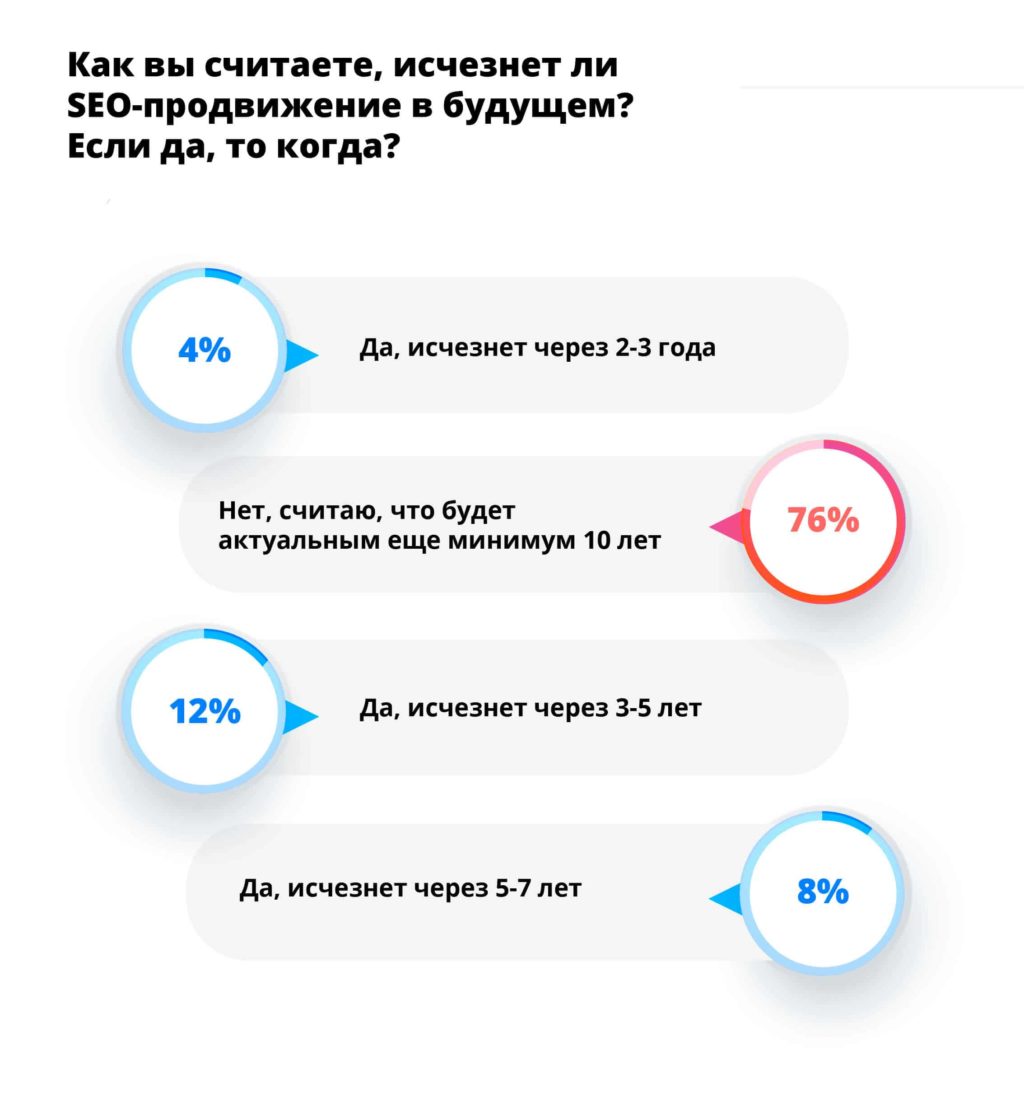 Как вы считаете, исчезнет ли SEO-продвижение в будущем? Если да, то когда?

4%
Да, исчезнет через 2-3 года

Нет, считаю, что будет актуальным еще минимум 10 лет
76%

12%
Да, исчезнет через 3-5 лет

Да, исчезнет через 5-7 лет
8%