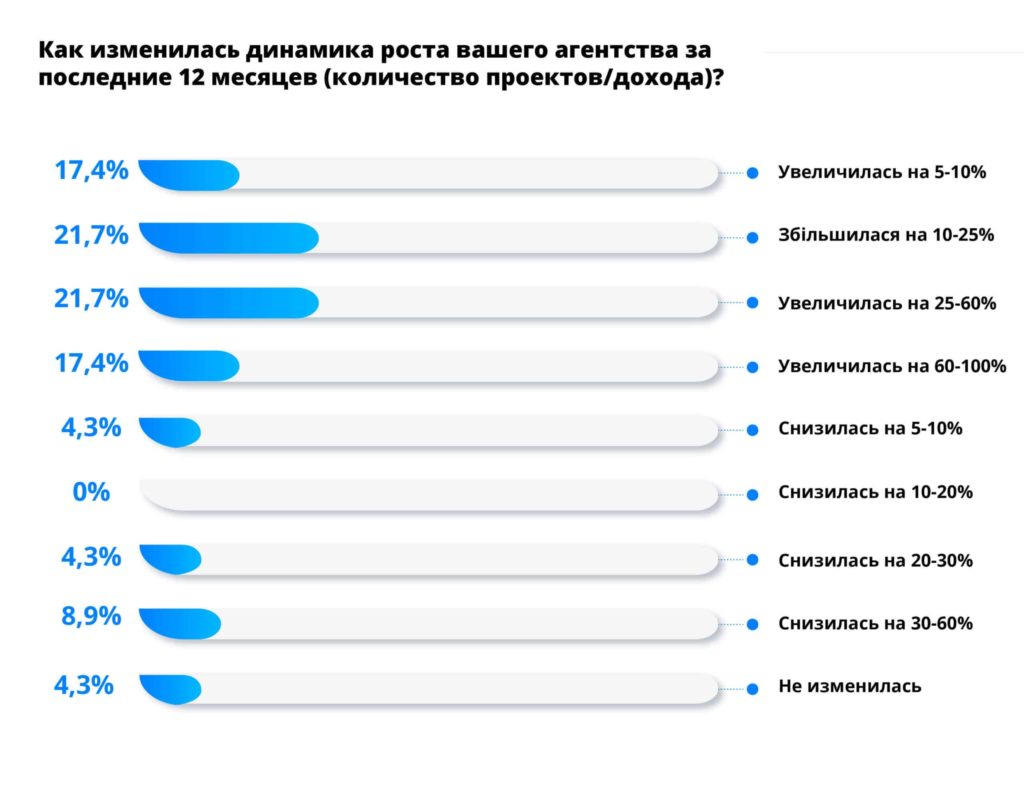 Как изменилась динамика роста вашего агентства за последние 12 месяцев (количество проектов/дохода)?

17,4% Увеличилась на 5-10%

21,7% Збільшилася на 10-25%

21,7% Увеличилась на 25-60%

17,4% Увеличилась на 60-100%

4,3% Снизилась на 5-10%

0% Снизилась на 10-20%

4,3% Снизилась на 20-30%

8,9% Снизилась на 30-60%

4,3% Не изменилась