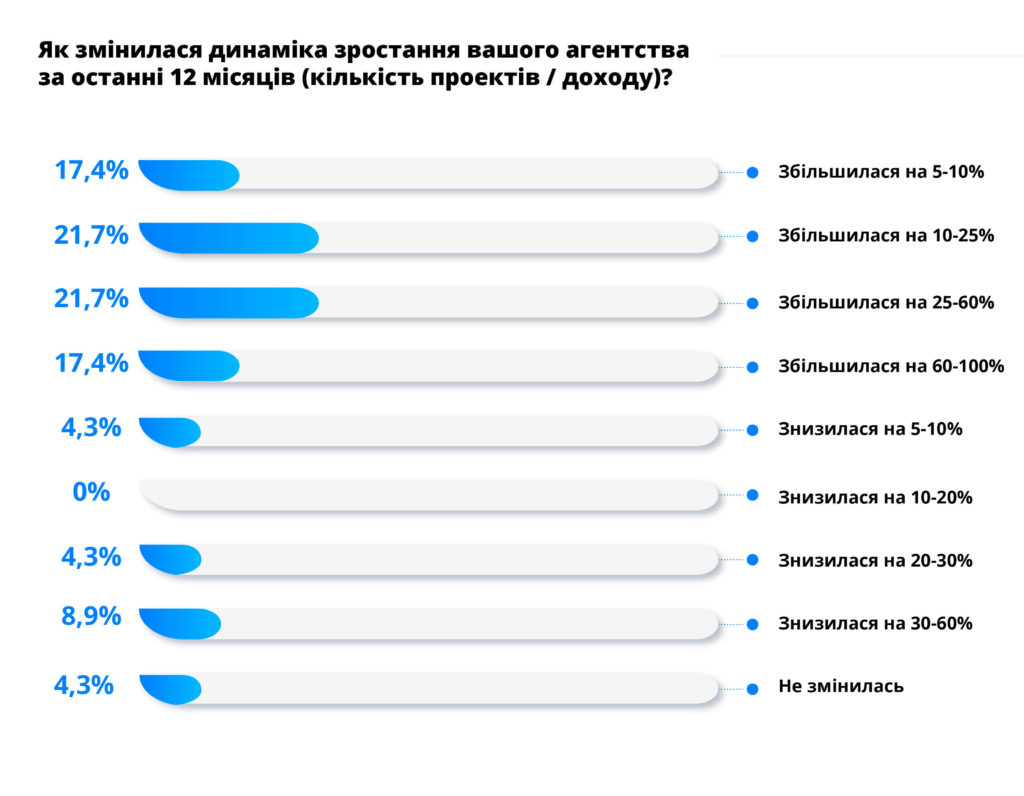 Як змінилася динаміка зростання вашого агентства за останні 12 місяців (кількість проектів / доходу)?

17,4% Збільшилася на 5-10%

21,7% Збільшилася на 10-25%

21,7% Збільшилася на 25-60%

17,4% Збільшилася на 60-100%

4,3% Знизилася на 5-10%

0% Знизилася на 10-20%

4,3% Знизилася на 20-30%

8,9% Знизилася на 30-60%

4,3% Не змінилась