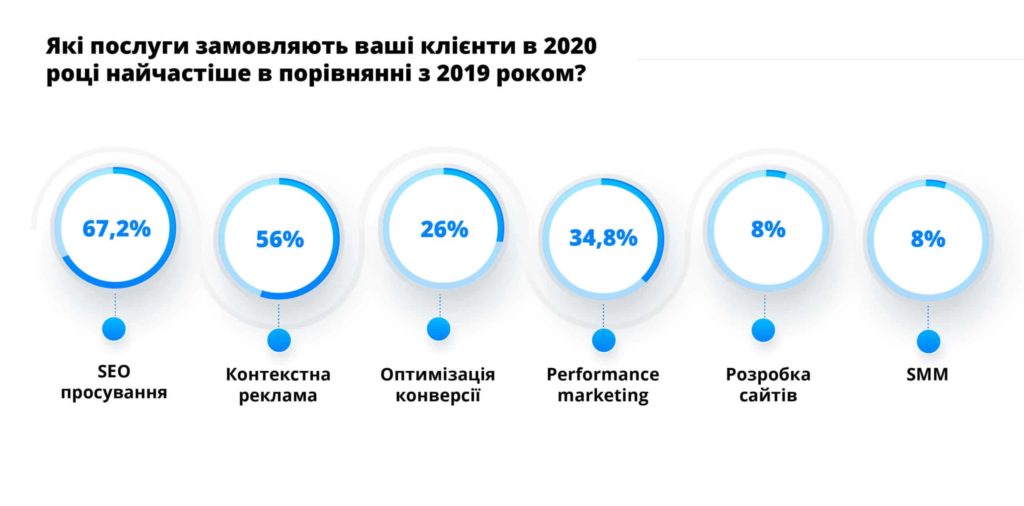 Які послуги замовляють ваші клієнти в 2020 році найчастіше в порівнянні з 2019 роком?

67,2%
SEO просування

56%
Контекстна реклама

26%
Оптимізація конверсії

34,8%
Performance marketing

8%
Розробка сайтів

8%
SMM