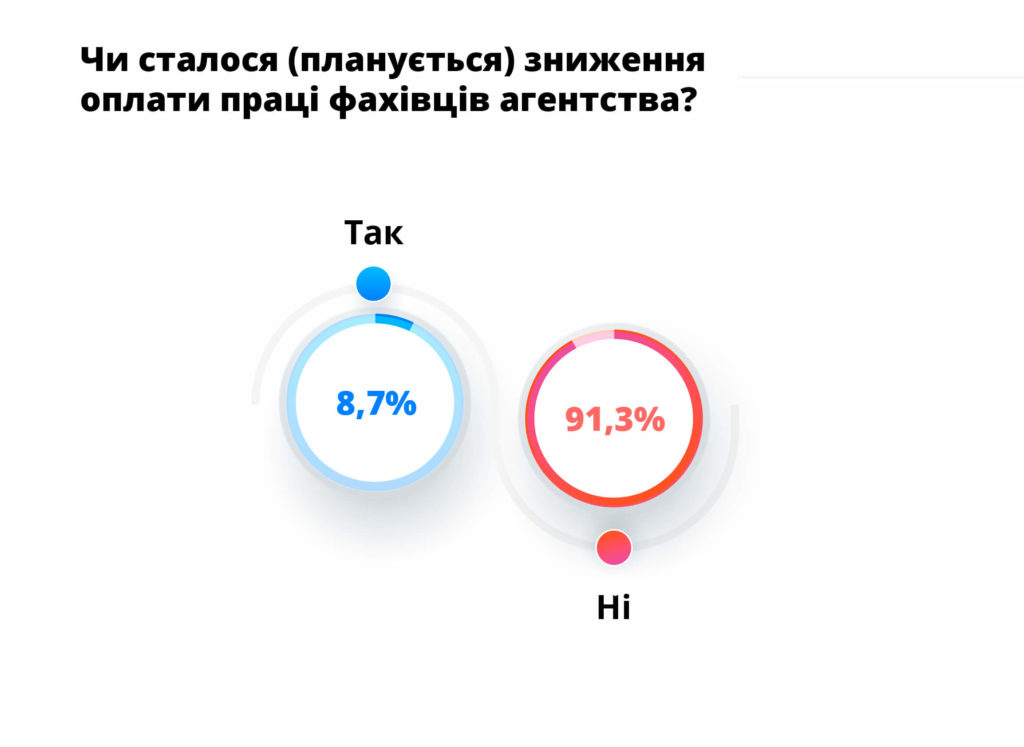 Чи сталося (планується) зниження оплати праці фахівців агентства?

Так

8,7%

91,3%

Ні