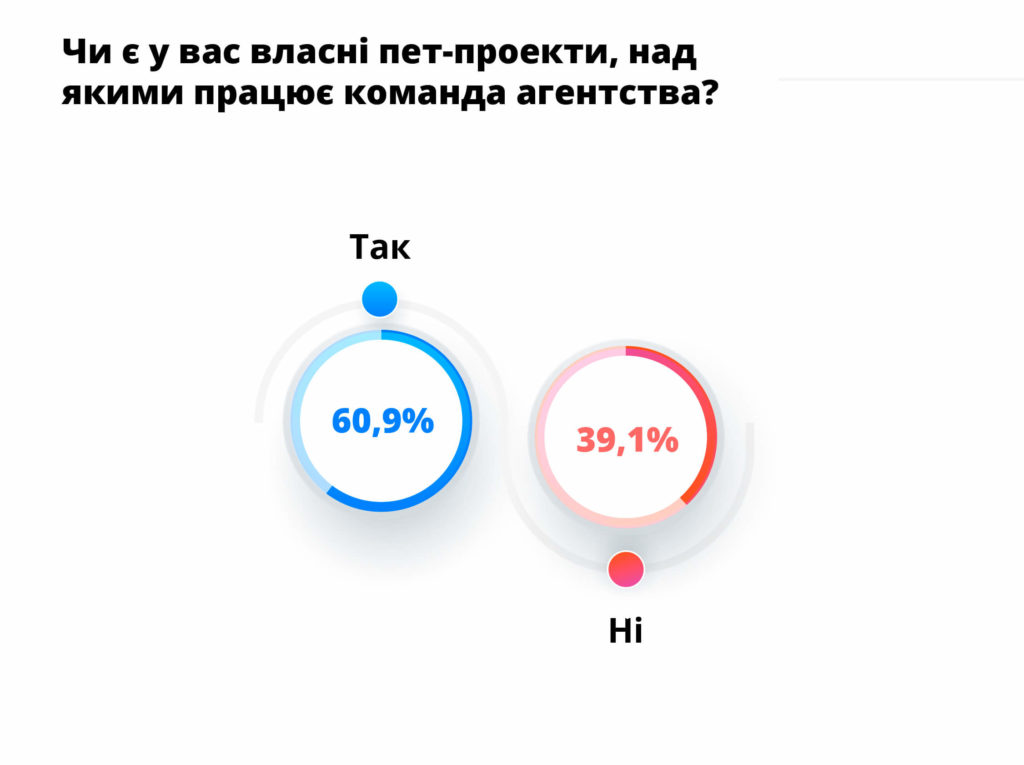 Чи є у вас власні пет-проекти, над якими працює команда агентства?

Так

60,9%

39,1%

Ні