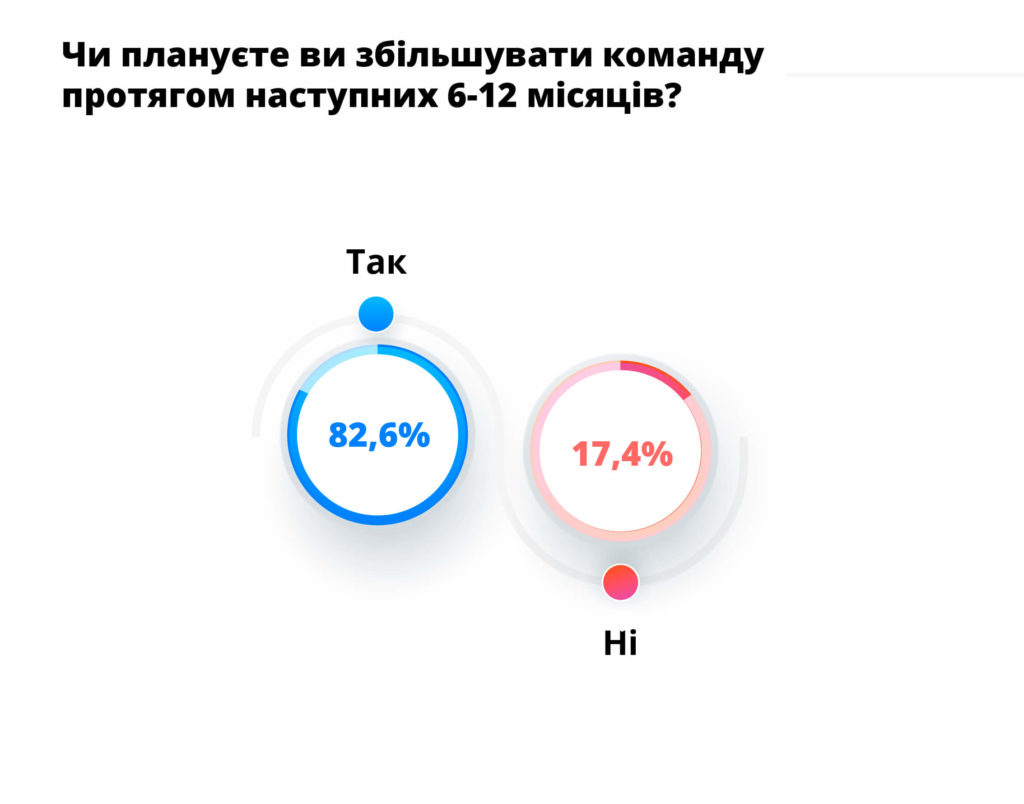 Чи плануєте ви збільшувати команду протягом наступних 6-12 місяців?

Так

82,6%

17,4%

Ні