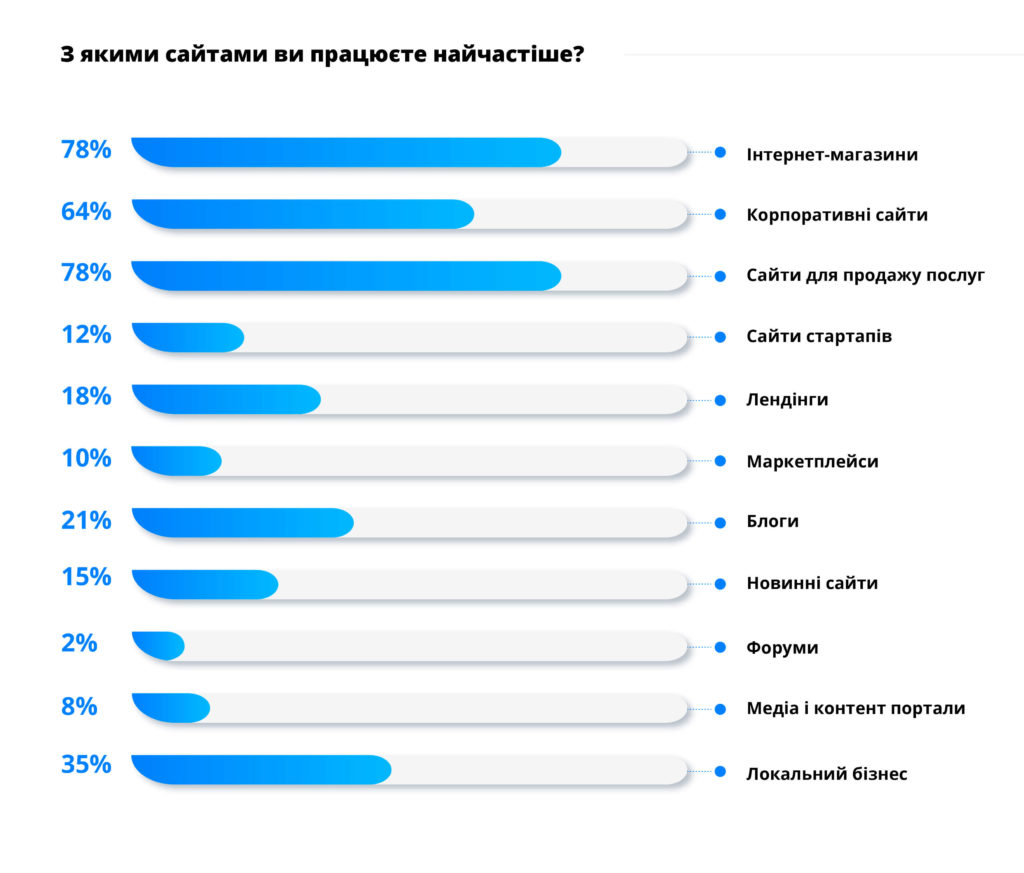 З якими сайтами ви працюєте найчастіше?

78% Інтернет-магазини
64% Корпоративні сайти
78% Сайти для продажу послуг
12% Сайти стартапів
18% Лендінги
10% Маркетплейси
21% Блоги
15% Новинні сайти
2% Форуми
8% Медіа і контент портали
35% Локальний бізнес