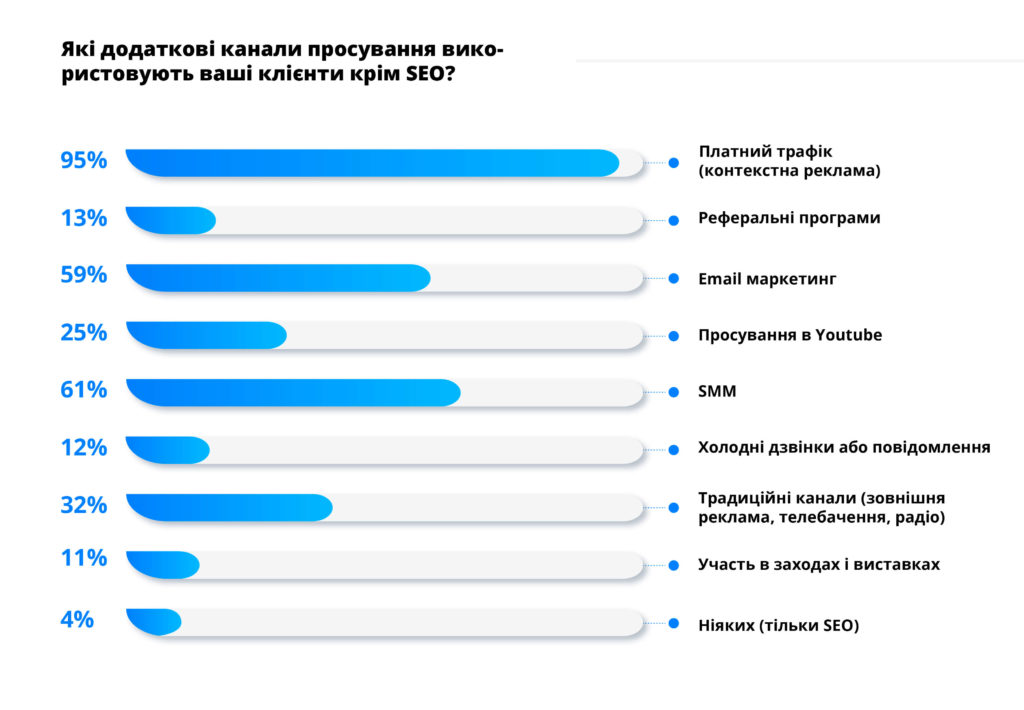 Які додаткові канали просування використовують ваші клієнти крім SEO?

95% Платний трафік (контекстна реклама)

13% Реферальні програми

59% Email маркетинг

25% Просування в Youtube

61% SMM

12% Холодні дзвінки або повідомлення

32% Традиційні канали (зовнішня реклама, телебачення, радіо)

11% Участь в заходах і виставках

4% Ніяких (тільки SEO)