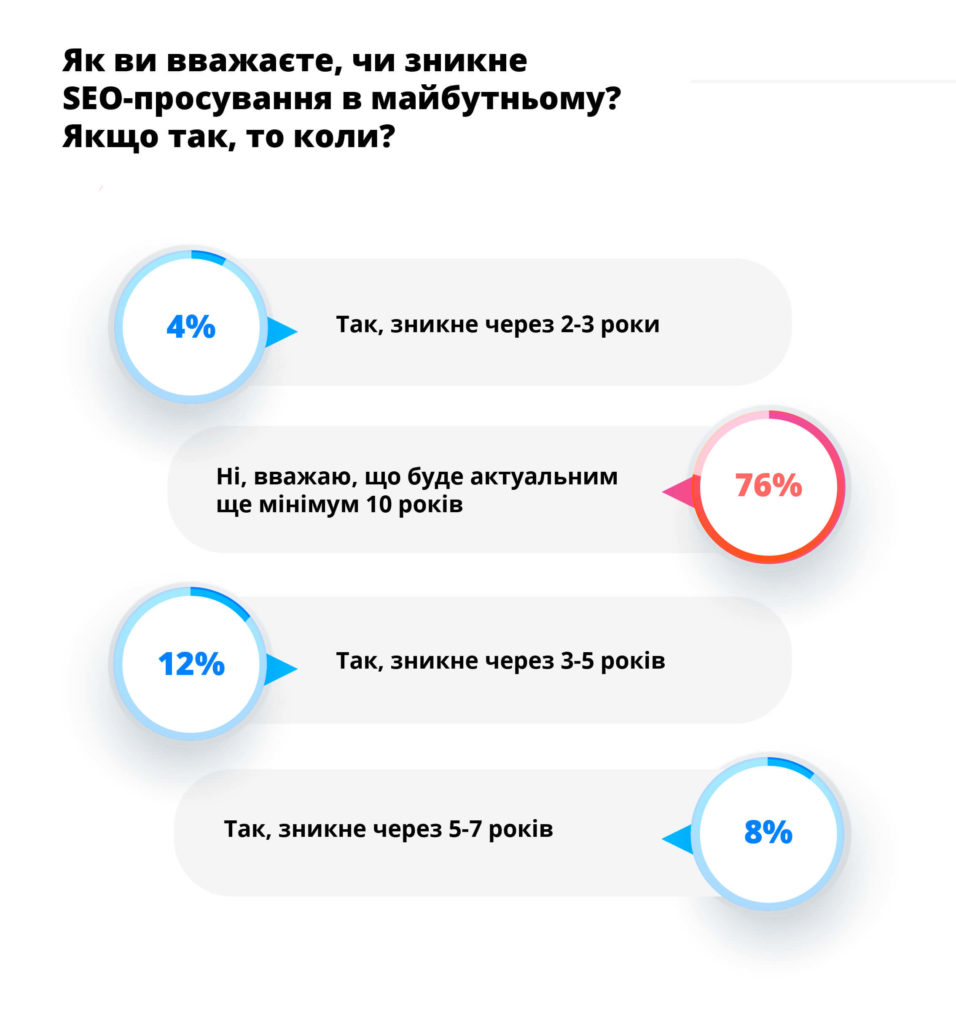 Як ви вважаєте, чи зникне SEO-просування в майбутньому? Якщо так, то коли?

4%

Так, зникне через 2-3 роки

Ні, вважаю, що буде актуальним ще мінімум 10 років

76%

12%

Так, зникне через 3-5 років

Так, зникне через 5-7 років

8%