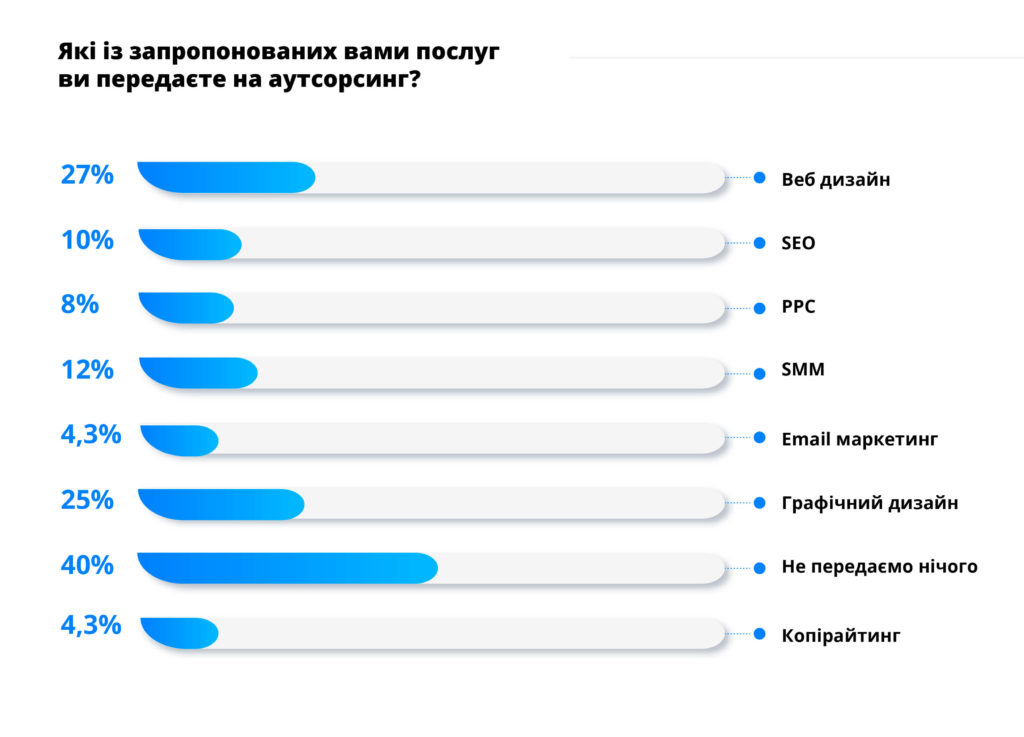 Які із запропонованих вами послуг ви передаєте на аутсорсинг?

27% Веб дизайн

10% SEO

8% PPC

12% SMM

4,3% Email маркетинг

25% Графічний дизайн

40% Не передаємо нічого

4,3% Копірайтинг